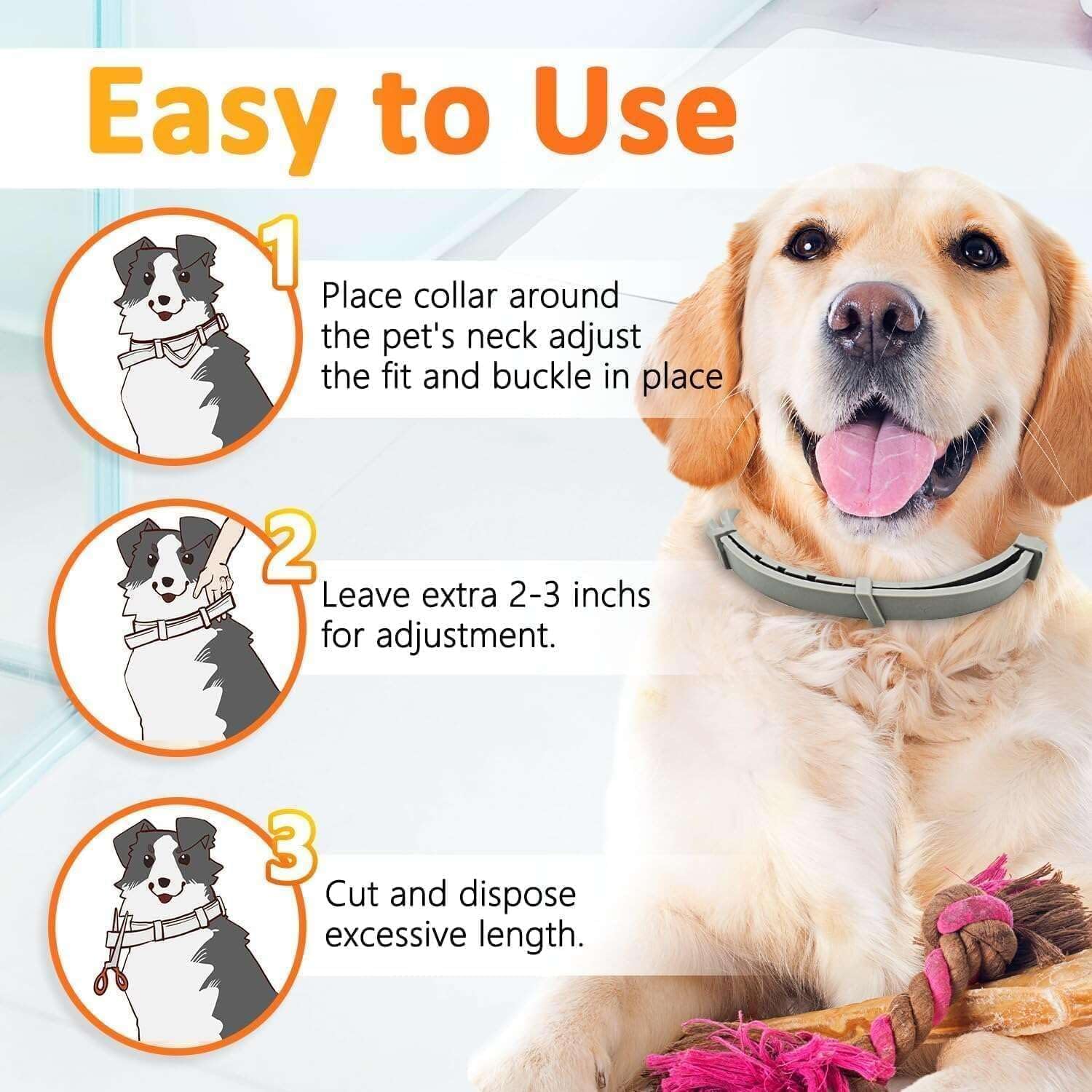 Easy to Use

1

Place collar around the pet's neck adjust the fit and buckle in place

2

Leave extra 2-3 inchs for adjustment.

3

Cut and dispose excessive length.