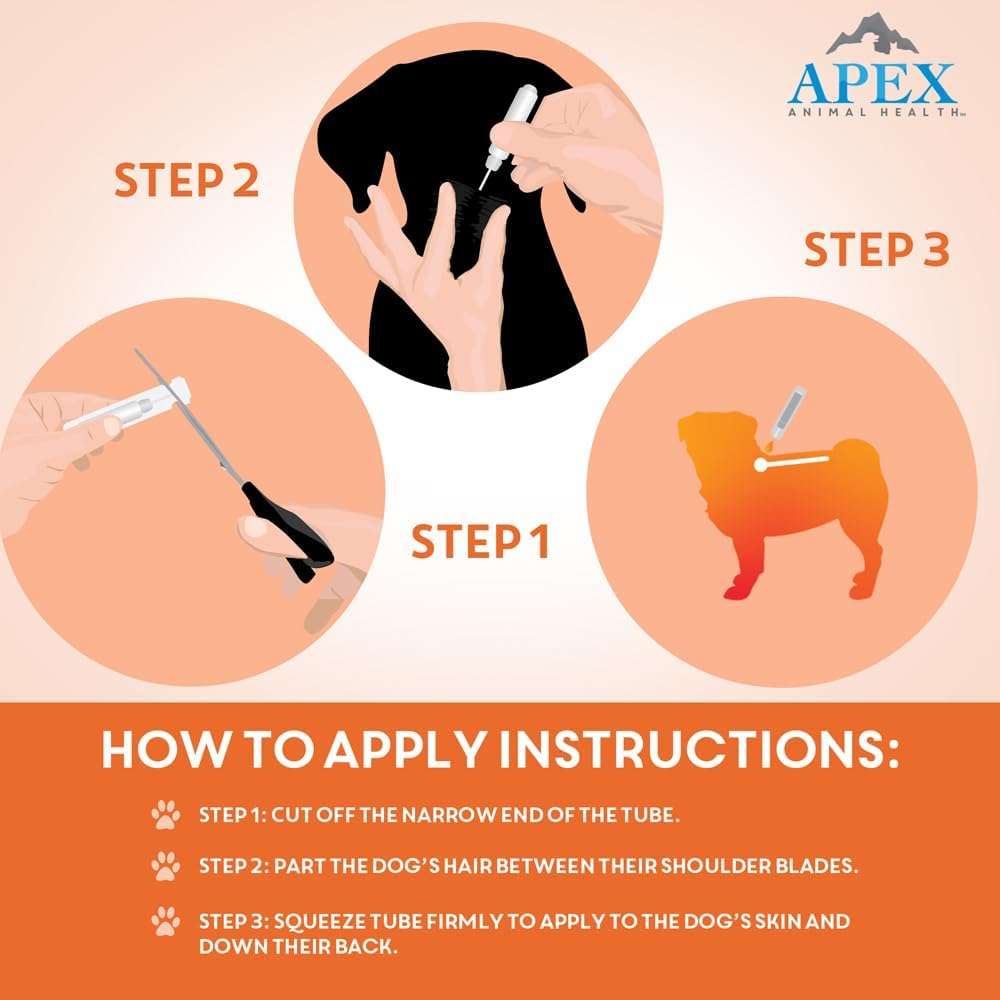 APEX
ANIMAL HEALTH™

STEP 2

STEP 3

STEP 1

HOW TO APPLY INSTRUCTIONS:

STEP 1: CUT OFF THE NARROW END OF THE TUBE.

STEP 2: PART THE DOG'S HAIR BETWEEN THEIR SHOULDER BLADES.

STEP 3: SQUEEZE TUBE FIRMLY TO APPLY TO THE DOG'S SKIN AND DOWN THEIR BACK.