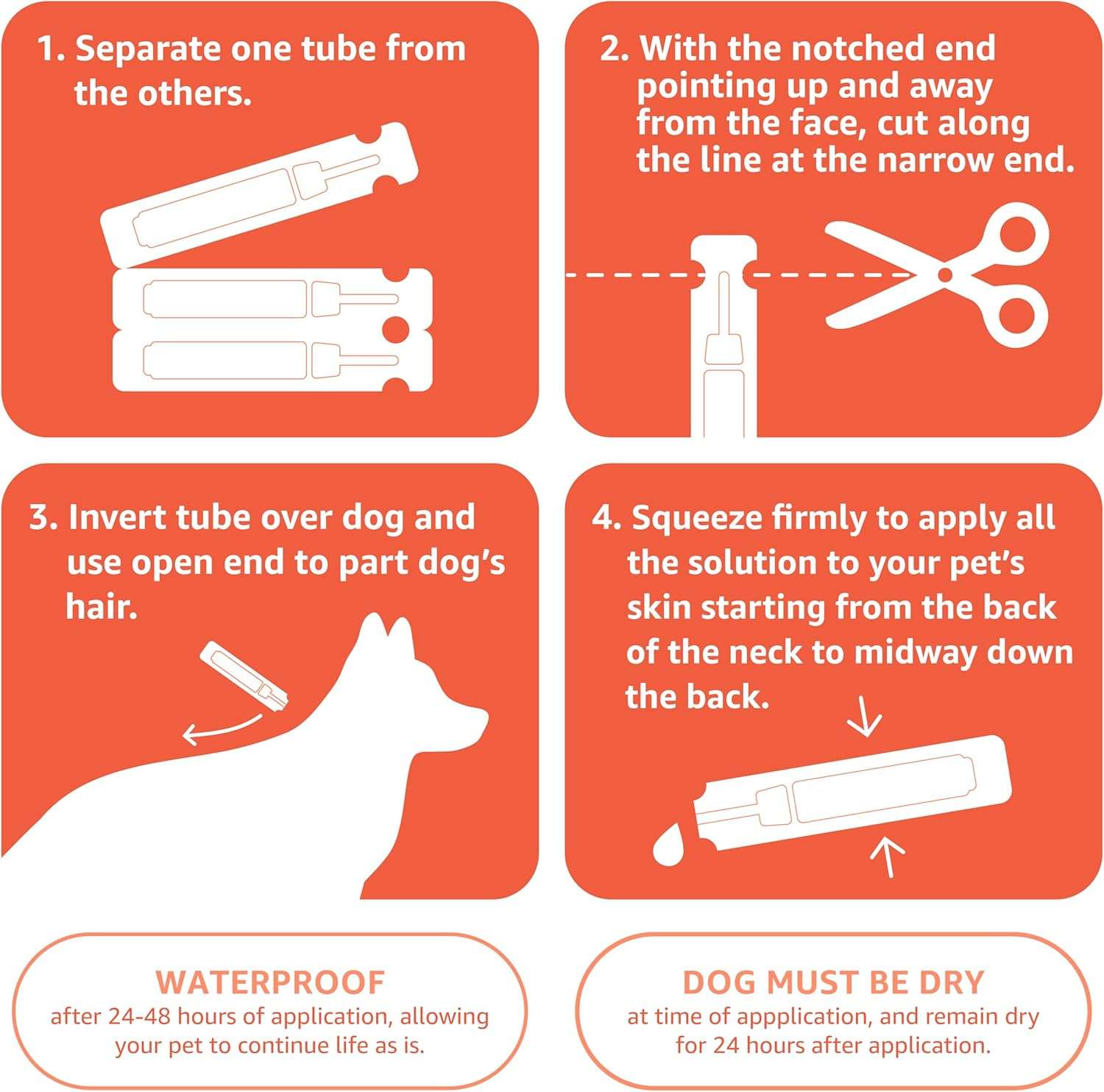 1. Separate one tube from the others.

2. With the notched end pointing up and away from the face, cut along the line at the narrow end.

3. Invert tube over dog and use open end to part dog's hair.

4. Squeeze firmly to apply all the solution to your pet's skin starting from the back of the neck to midway down the back.

WATERPROOF
after 24-48 hours of application, allowing your pet to continue life as is.

DOG MUST BE DRY
at time of appplication, and remain dry for 24 hours after application.