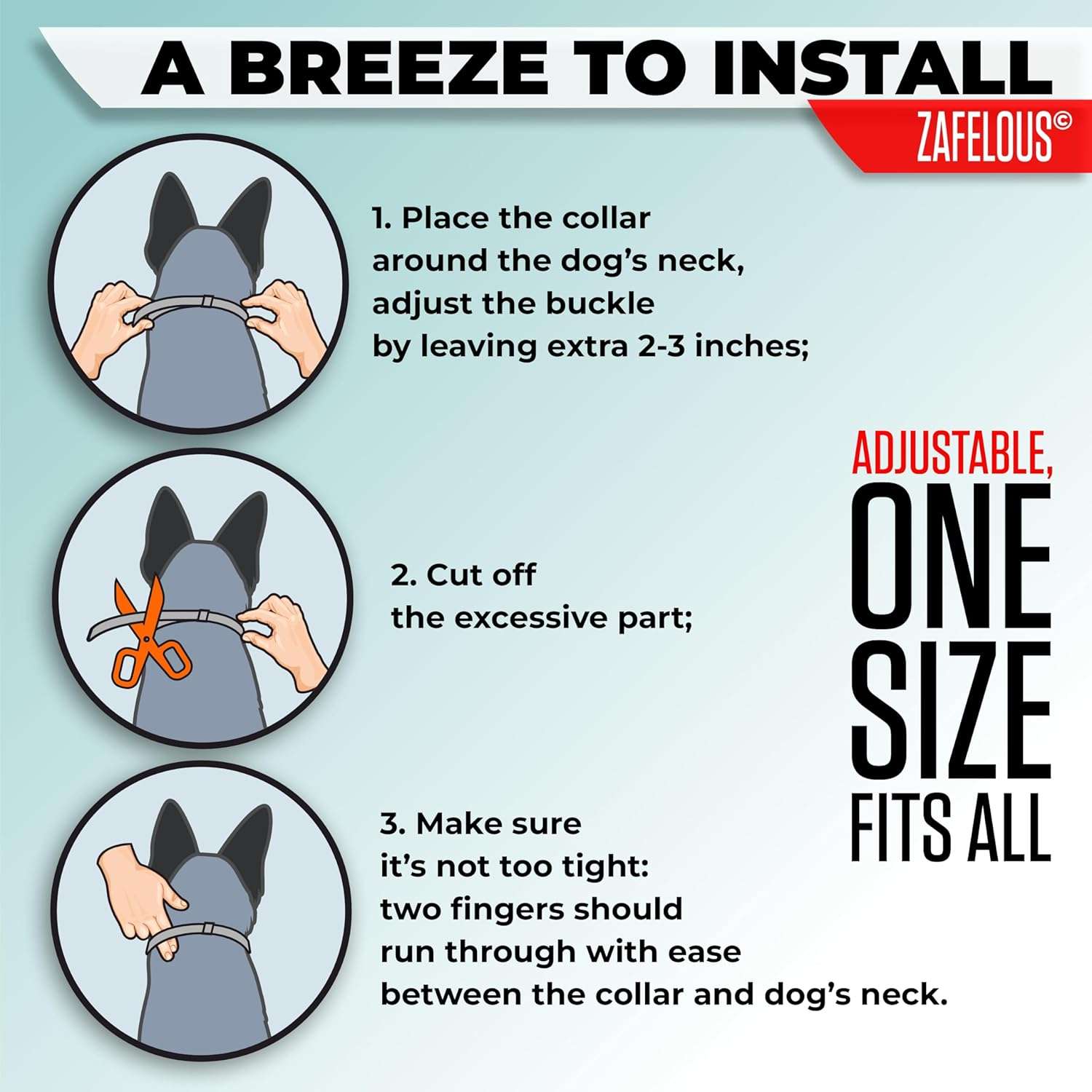 A BREEZE TO INSTALL

ZAFELOUS©

1. Place the collar around the dog's neck, adjust the buckle by leaving extra 2-3 inches;

2. Cut off the excessive part;

3. Make sure it's not too tight: two fingers should run through with ease between the collar and dog's neck.

ADJUSTABLE, ONE SIZE FITS ALL